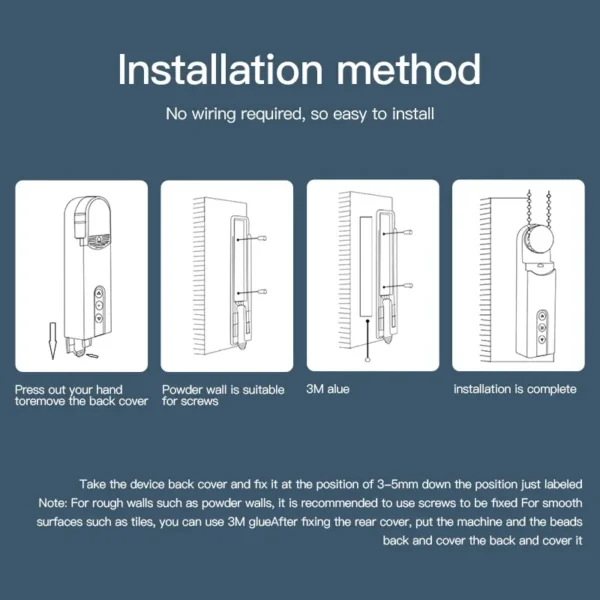 Installation method

No wiring required, so easy to install

Press out your hand toremove the back cover

Powder wall is suitable for screws

3M alue

installation is complete

Take the device back cover and fix it at the position of 3-5mm down the position just labeled Note: For rough walls such as powder walls, it is recommended to use screws to be fixed For smooth surfaces such as tiles, you can use 3M glueAfter fixing the rear cover, put the machine and the beads back and cover the back and cover it