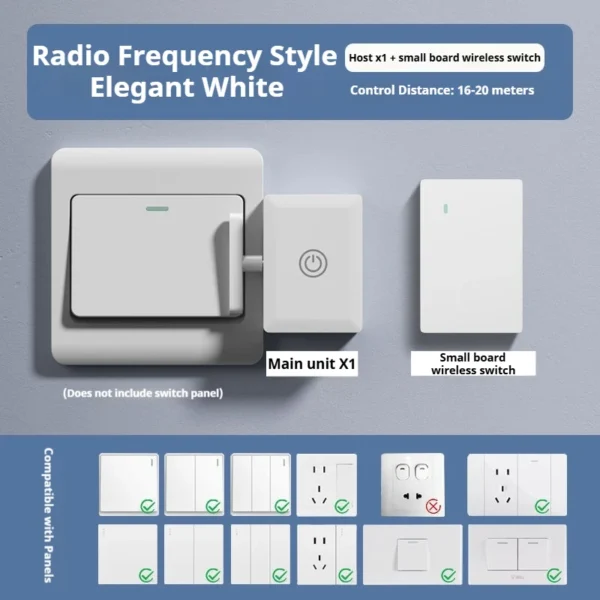 Radio Frequency Style
Elegant White

Host x1 + small board wireless switch

Control Distance: 16-20 meters

Main unit X1

Small board wireless switch

(Does not include switch panel)

Compatible with Panels