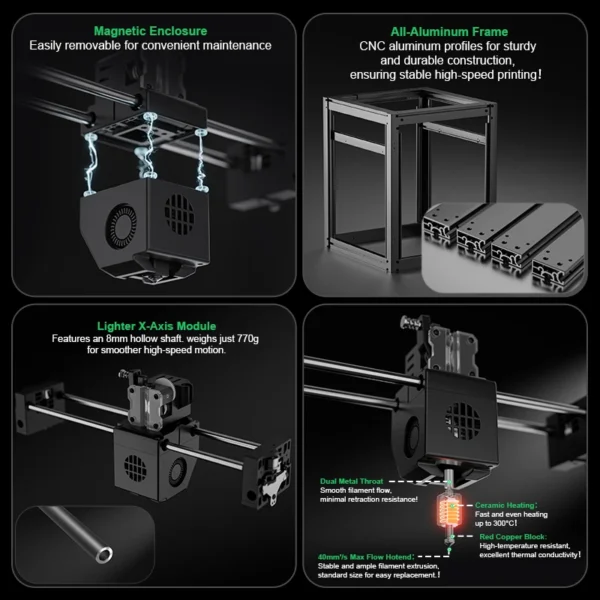 Magnetic Enclosure
Easily removable for convenient maintenance

All-Aluminum Frame
CNC aluminum profiles for sturdy and durable construction, ensuring stable high-speed printing!

Lighter X-Axis Module
Features an 8mm hollow shaft. weighs just 770g for smoother high-speed motion.

Dual Metal Throat
Smooth filament flow, minimal retraction resistance!

Ceramic Heating:
Fast and even heating up to 300°C!

Red Copper Block:
High-temperature resistant, excellent thermal conductivity!

40mm³/s Max Flow Hotend:
Stable and ample filament extrusion, standard size for easy replacement.!